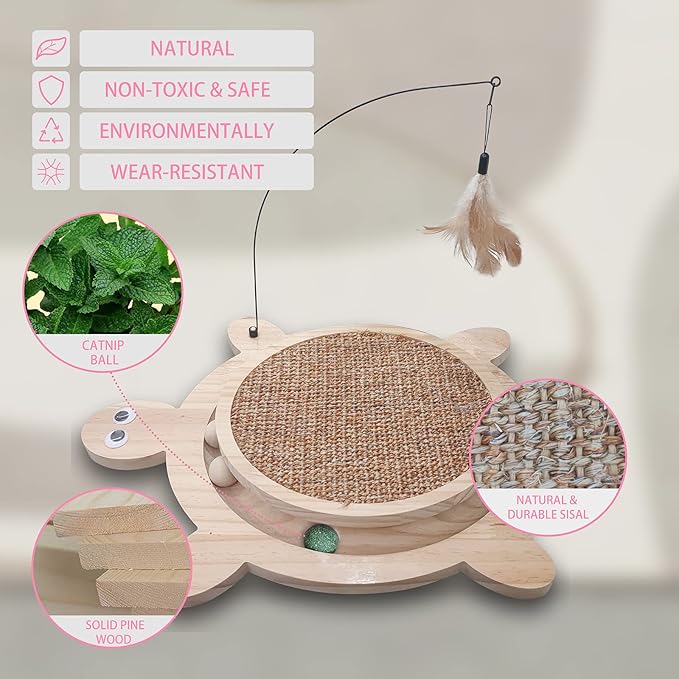 NATURAL

NON-TOXIC & SAFE

ENVIRONMENTALLY

WEAR-RESISTANT

CATNIP BALL

NATURAL & DURABLE SISAL

SOLID PINE WOOD