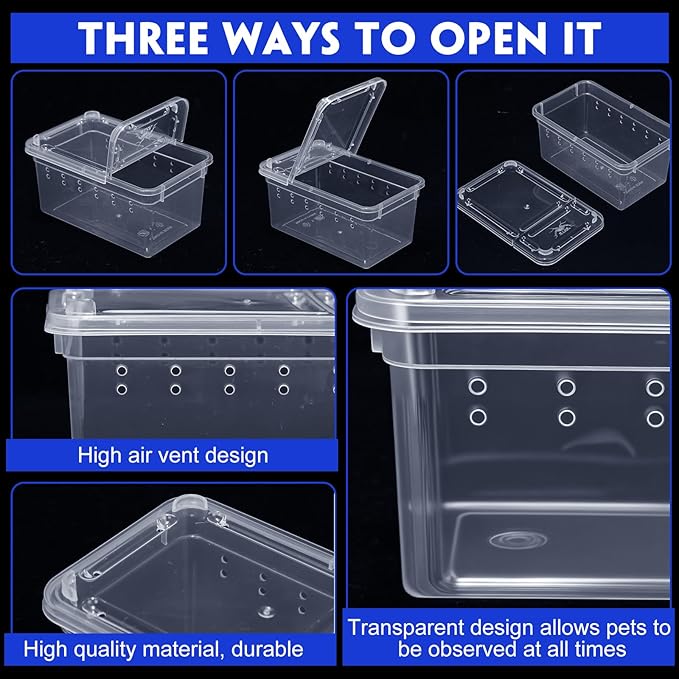 THREE WAYS TO OPEN IT

High air vent design

High quality material, durable

Transparent design allows pets to be observed at all times