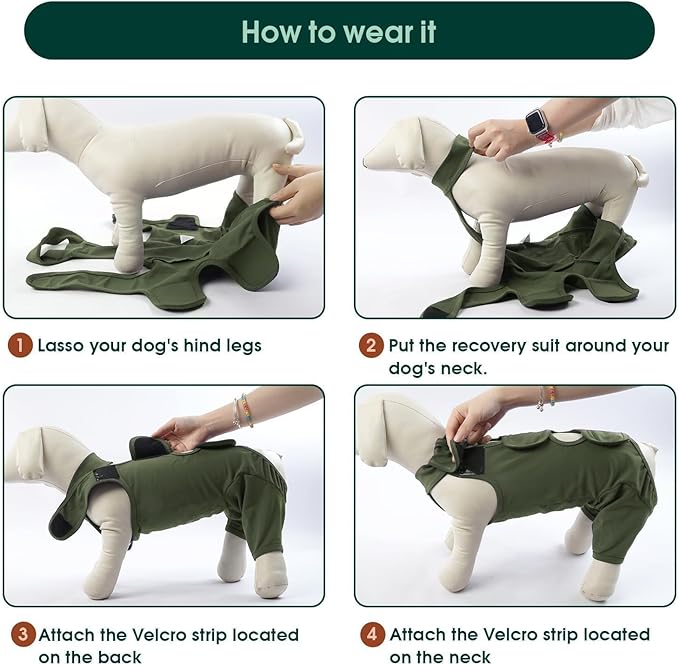 How to wear it

1 Lasso your dog's hind legs

2 Put the recovery suit around your dog's neck.

3 Attach the Velcro strip located on the back

4 Attach the Velcro strip located on the neck