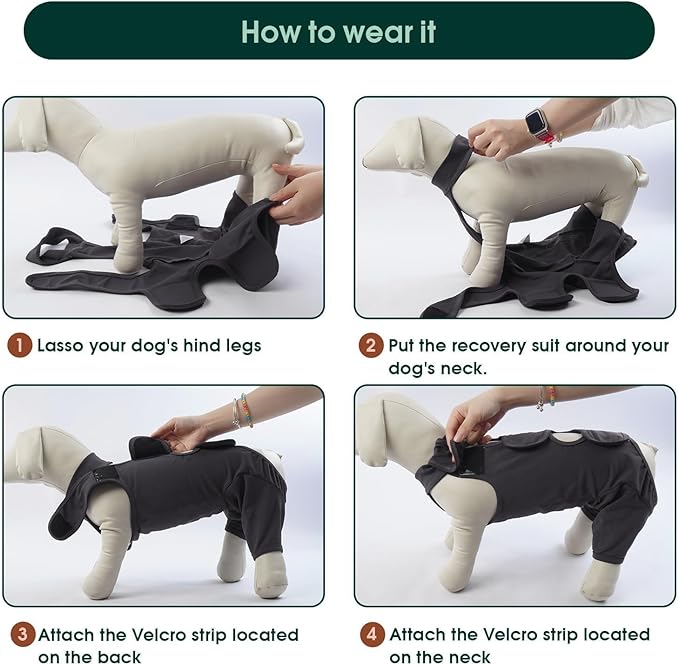 How to wear it

1 Lasso your dog's hind legs

2 Put the recovery suit around your dog's neck.

3 Attach the Velcro strip located on the back

4 Attach the Velcro strip located on the neck