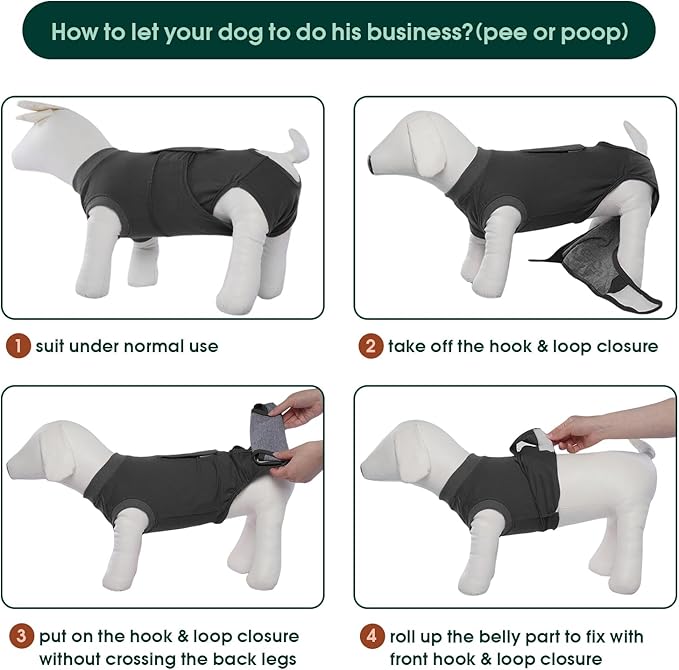 How to let your dog to do his business?(pee or poop)

1 suit under normal use

2 take off the hook & loop closure

3 put on the hook & loop closure without crossing the back legs

4 roll up the belly part to fix with front hook & loop closure