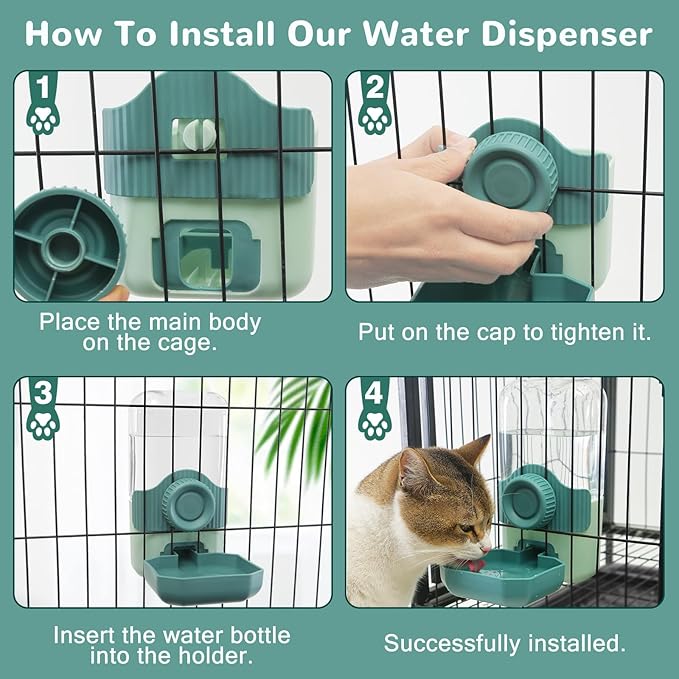 How To Install Our Water Dispenser

1

Place the main body on the cage.

2

Put on the cap to tighten it.

3

Insert the water bottle into the holder.

4

Successfully installed.