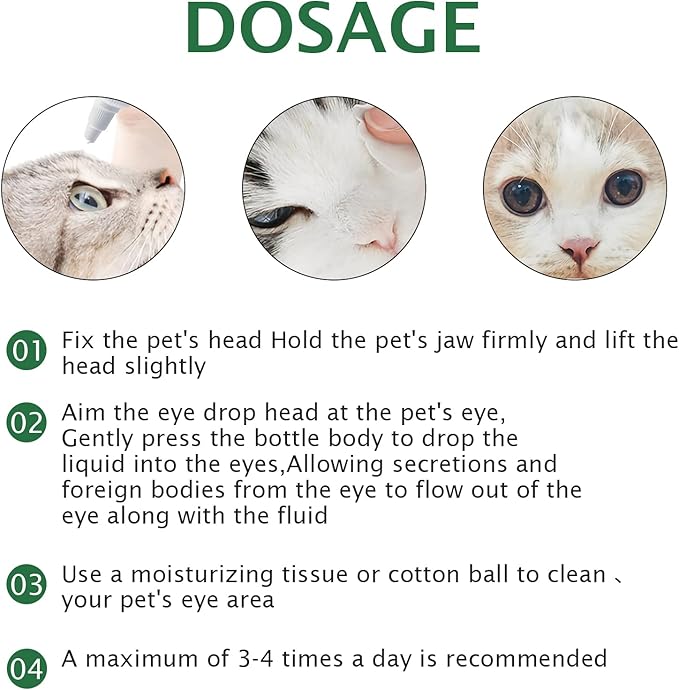 DOSAGE

01 Fix the pet's head Hold the pet's jaw firmly and lift the head slightly

02 Aim the eye drop head at the pet's eye, Gently press the bottle body to drop the liquid into the eyes,Allowing secretions and foreign bodies from the eye to flow out of the eye along with the fluid

03 Use a moisturizing tissue or cotton ball to clean 、 your pet's eye area

04 A maximum of 3-4 times a day is recommended