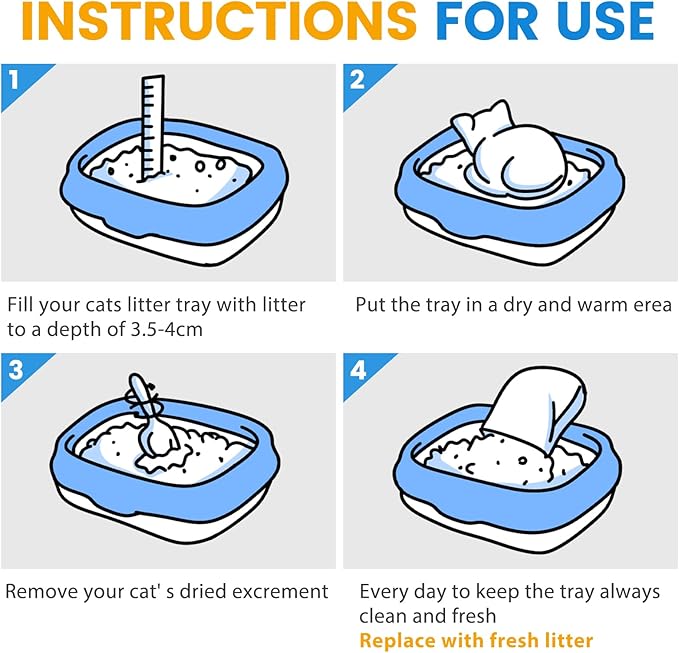 INSTRUCTIONS FOR USE

1

Fill your cats litter tray with litter to a depth of 3.5-4cm

2

Put the tray in a dry and warm erea

3

Remove your cat' s dried excrement

4

Every day to keep the tray always clean and fresh

Replace with fresh litter