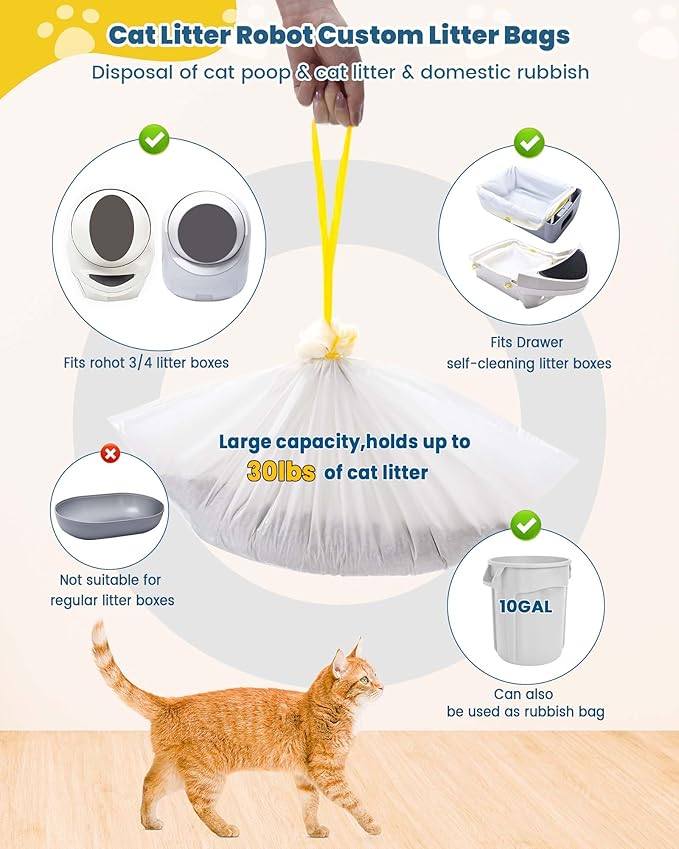 Cat Litter Robot Custom Litter Bags

Disposal of cat poop & cat litter & domestic rubbish

Fits rohot 3/4 litter boxes

Fits Drawer self-cleaning litter boxes

Large capacity,holds up to 30lbs of cat litter

Not suitable for regular litter boxes

10GAL

Can also be used as rubbish bag