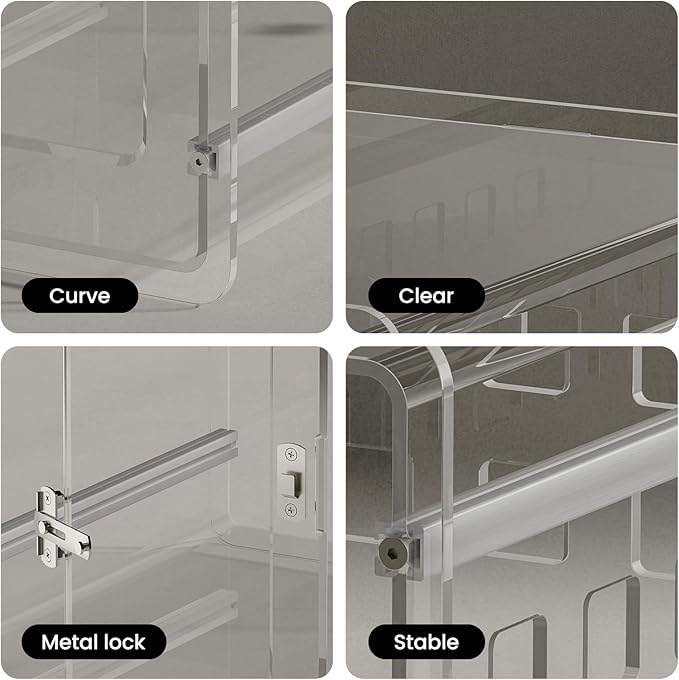 Curve

Clear

Metal lock

Stable