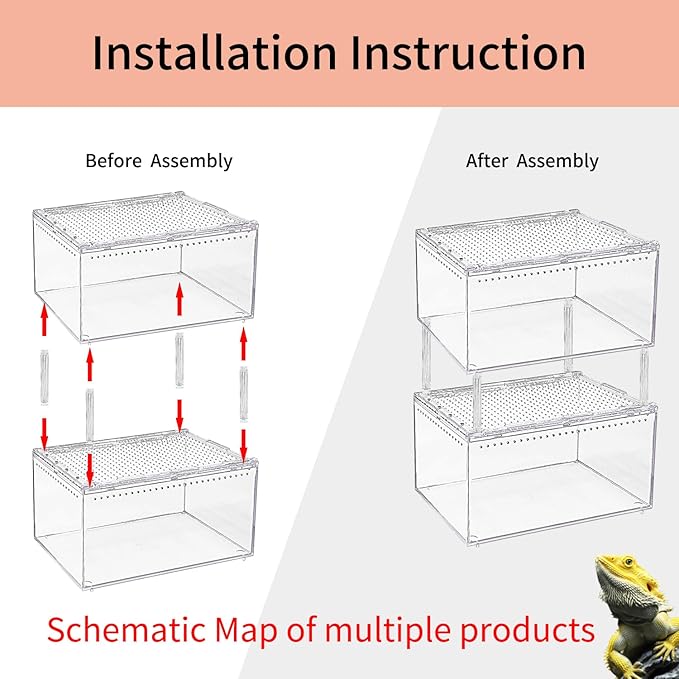 Installation Instruction

Before Assembly

After Assembly

Schematic Map of multiple products