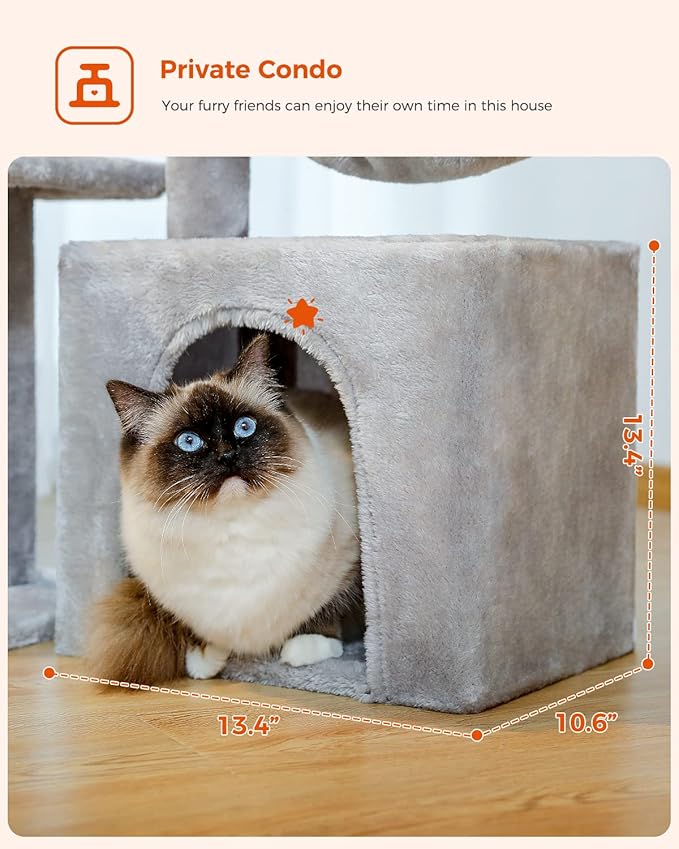 Private Condo

Your furry friends can enjoy their own time in this house

13.4"

13.4"

10.6"