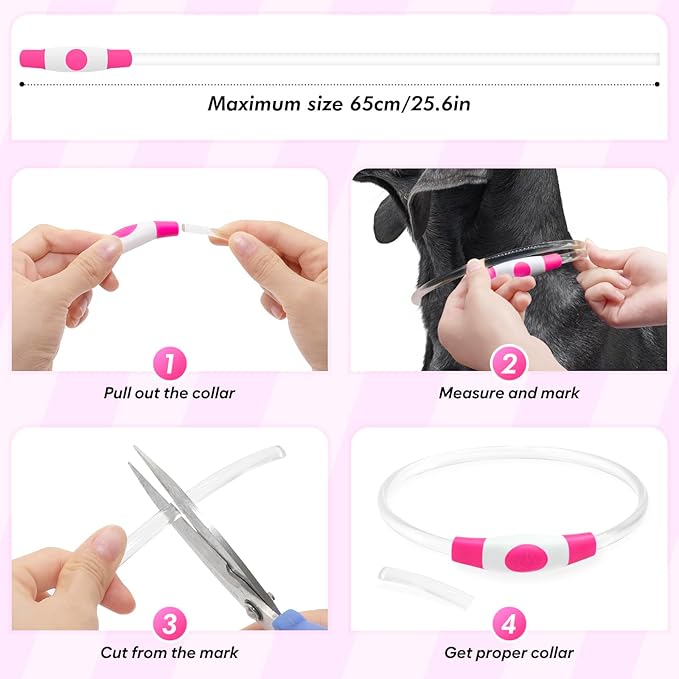 Maximum size 65cm/25.6in

1
Pull out the collar

2
Measure and mark

3
Cut from the mark

4
Get proper collar