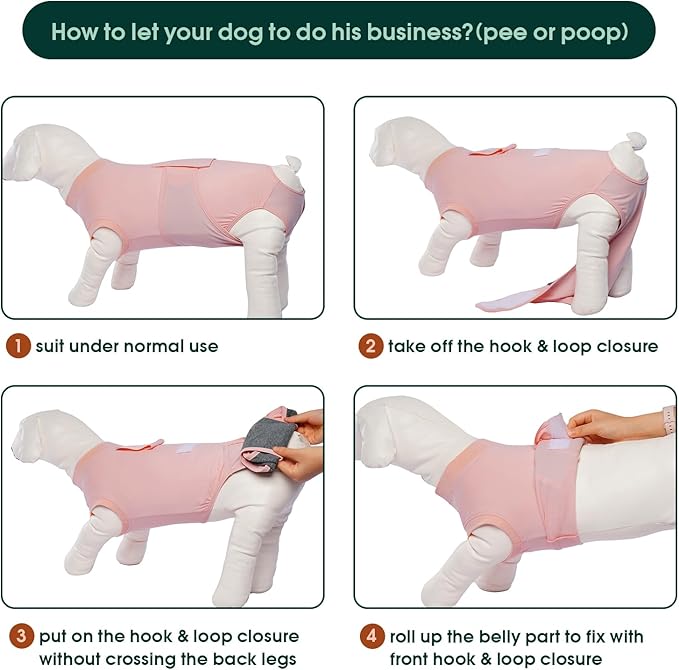 How to let your dog to do his business?(pee or poop)

1 suit under normal use

2 take off the hook & loop closure

3 put on the hook & loop closure without crossing the back legs

4 roll up the belly part to fix with front hook & loop closure