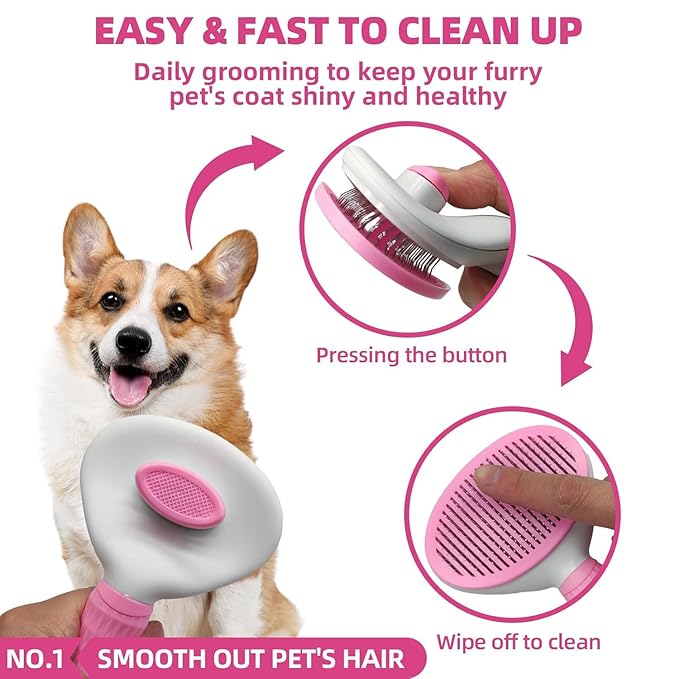 EASY & FAST TO CLEAN UP

Daily grooming to keep your furry pet's coat shiny and healthy

Pressing the button

Wipe off to clean

NO.1 SMOOTH OUT PET'S HAIR