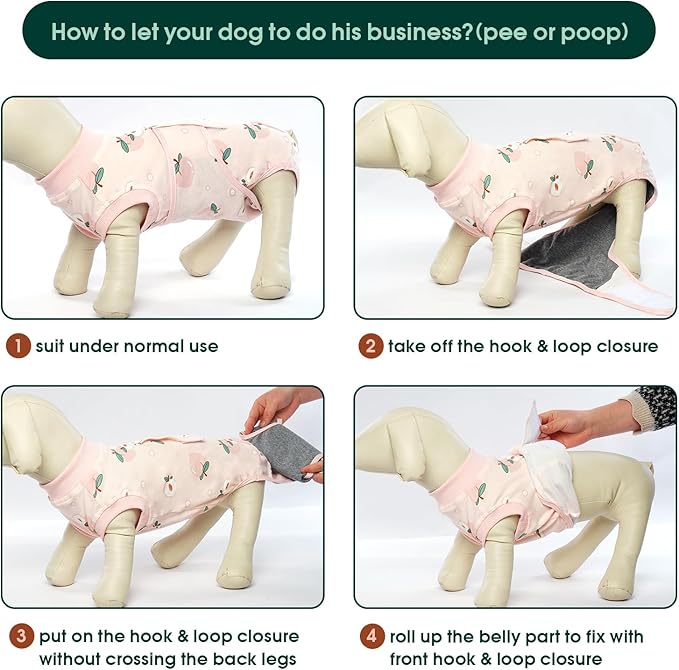 How to let your dog to do his business?(pee or poop)

1 suit under normal use

2 take off the hook & loop closure

3 put on the hook & loop closure without crossing the back legs

4 roll up the belly part to fix with front hook & loop closure