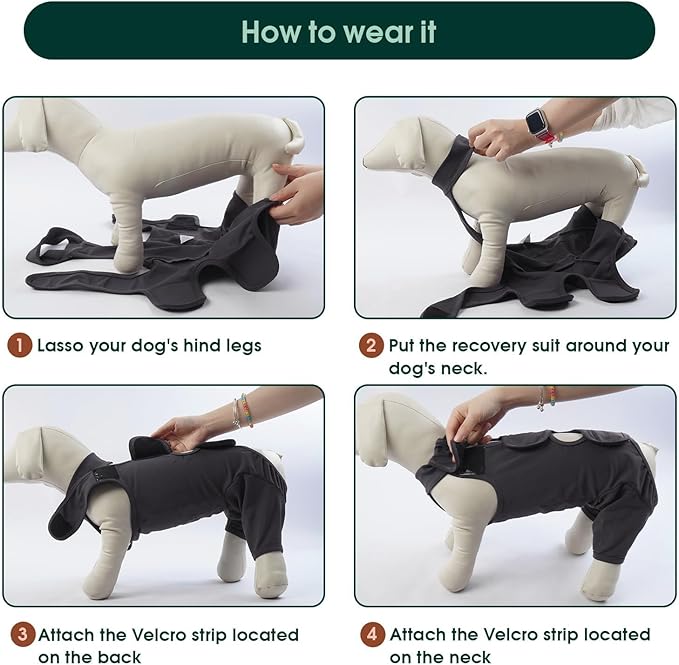 How to wear it

1 Lasso your dog's hind legs

2 Put the recovery suit around your dog's neck.

3 Attach the Velcro strip located on the back

4 Attach the Velcro strip located on the neck