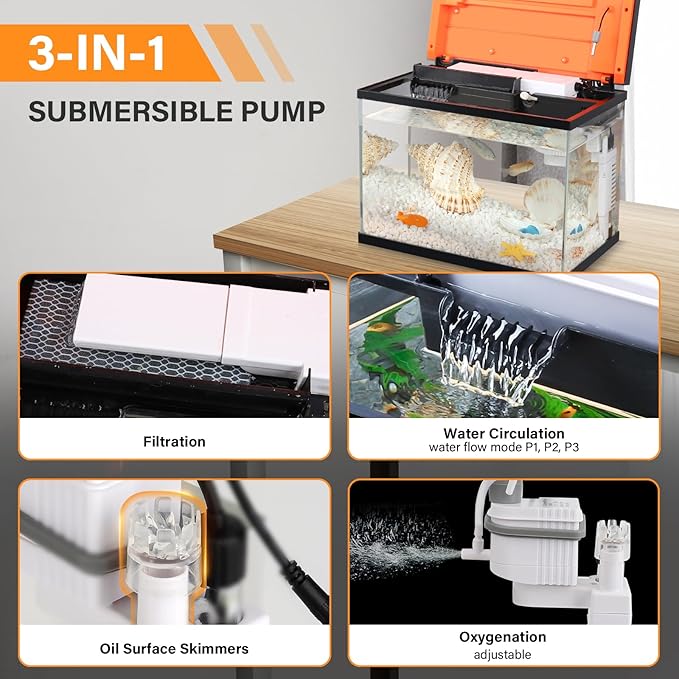 3-IN-1
SUBMERSIBLE PUMP

Filtration

Water Circulation
water flow mode P1, P2, P3

Oil Surface Skimmers

Oxygenation
adjustable