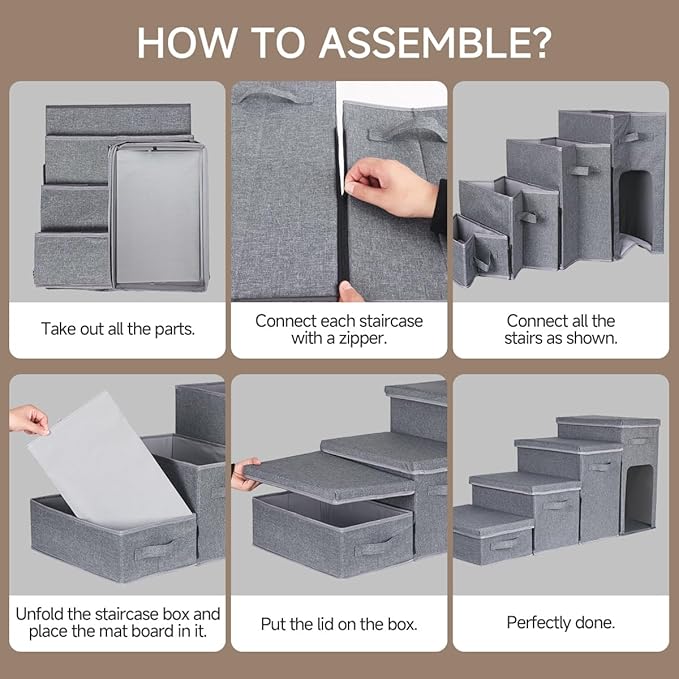 HOW TO ASSEMBLE?

Take out all the parts.

Connect each staircase with a zipper.

Connect all the stairs as shown.

Unfold the staircase box and place the mat board in it.

Put the lid on the box.

Perfectly done.