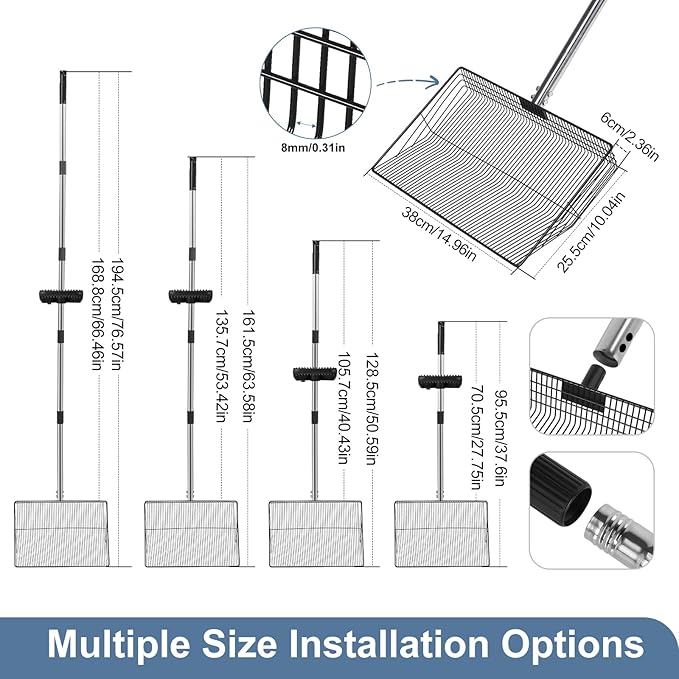 8mm/0.31in

6cm/2.36in

38cm/14.96in

25.5cm/10.04in

194.5cm/76.57in
168.8cm/66.46in

161.5cm/63.58in
135.7cm/53.42in

128.5cm/50.59in
105.7cm/40.43in

95.5cm/37.6in
70.5cm/27.75in

Multiple Size Installation Options