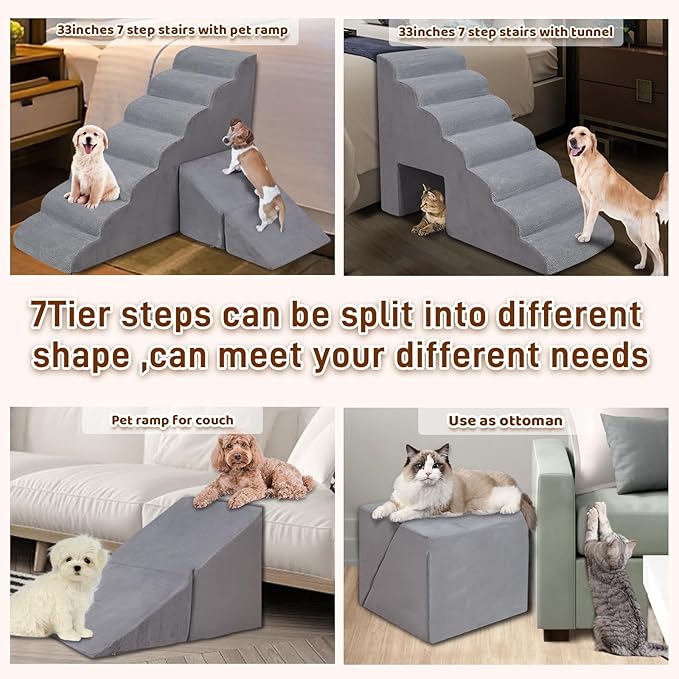 33inches 7 step stairs with pet ramp

33inches 7 step stairs with tunnel

7Tier steps can be split into different shape ,can meet your different needs

Pet ramp for couch

Use as ottoman