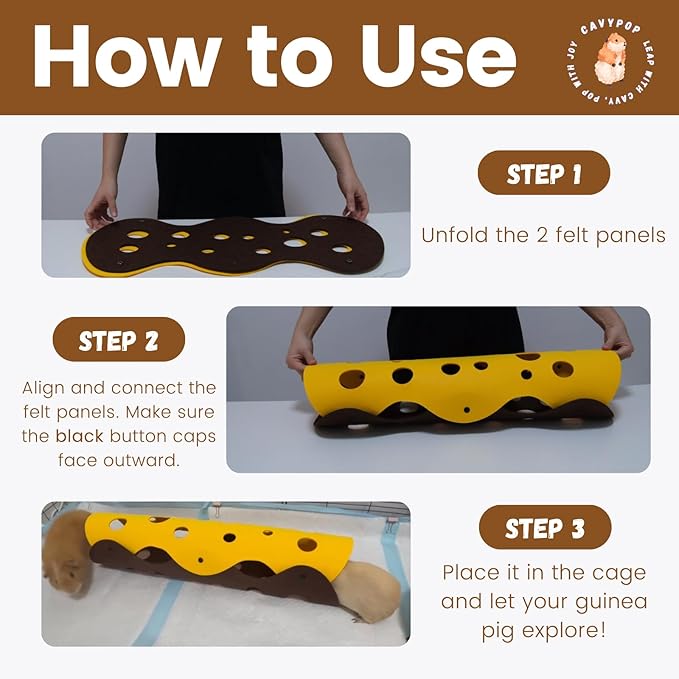 How to Use

CAVYPOP LEAP WITH CAVY, POP WITH JOY

STEP 1

Unfold the 2 felt panels

STEP 2

Align and connect the felt panels. Make sure the black button caps face outward.

STEP 3

Place it in the cage and let your guinea pig explore!