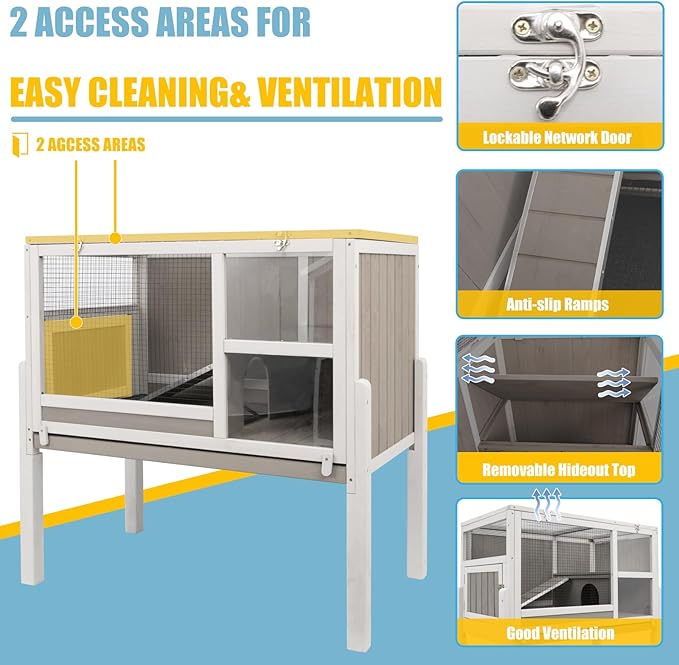 2 ACCESS AREAS FOR

EASY CLEANING& VENTILATION

2 AGCESS AREAS

Lockable Network Door

Anti-slip Ramps

Removable Hideout Top

Good Ventilation