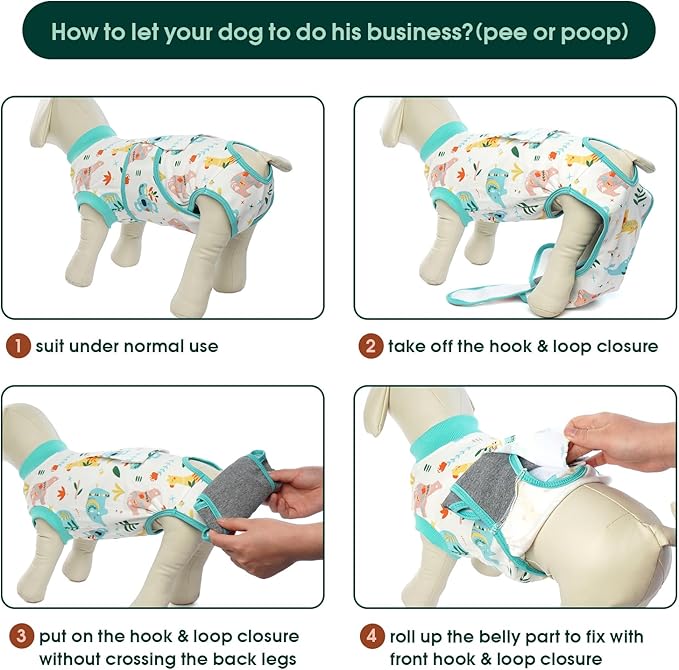 How to let your dog to do his business?(pee or poop)

1 suit under normal use

2 take off the hook & loop closure

3 put on the hook & loop closure without crossing the back legs

4 roll up the belly part to fix with front hook & loop closure