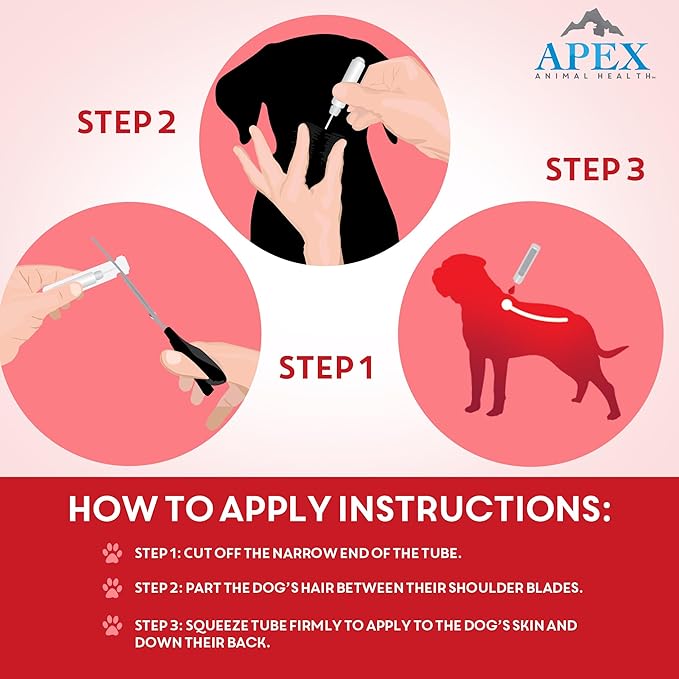 APEX
ANIMAL HEALTH™

STEP 2

STEP 3

STEP 1

HOW TO APPLY INSTRUCTIONS:

STEP 1: CUT OFF THE NARROW END OF THE TUBE.

STEP 2: PART THE DOG'S HAIR BETWEEN THEIR SHOULDER BLADES.

STEP 3: SQUEEZE TUBE FIRMLY TO APPLY TO THE DOG'S SKIN AND DOWN THEIR BACK.