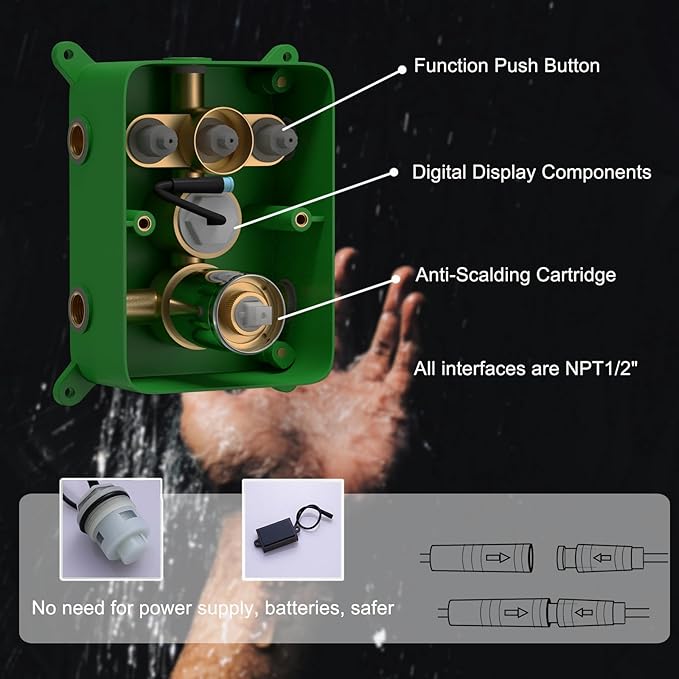 Function Push Button

Digital Display Components

Anti-Scalding Cartridge

All interfaces are NPT1/2"

No need for power supply, batteries, safer