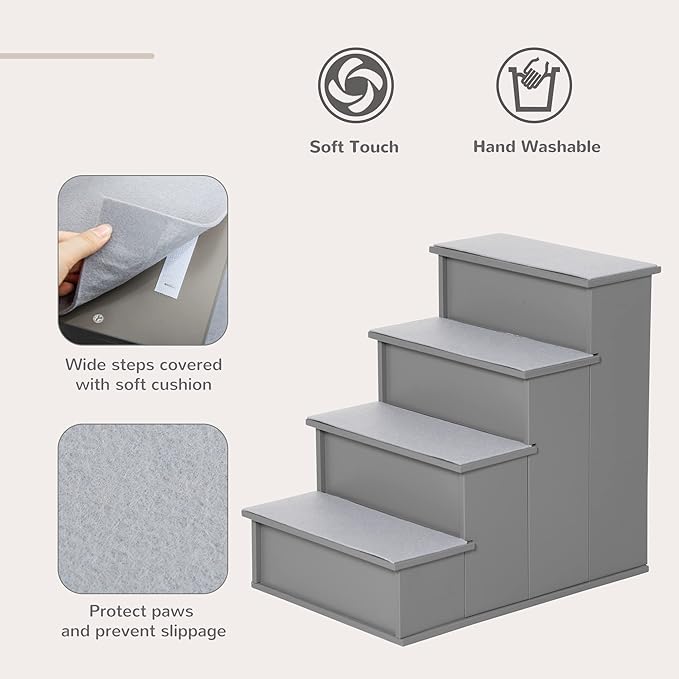 Soft Touch

Hand Washable

Wide steps covered with soft cushion

Protect paws and prevent slippage