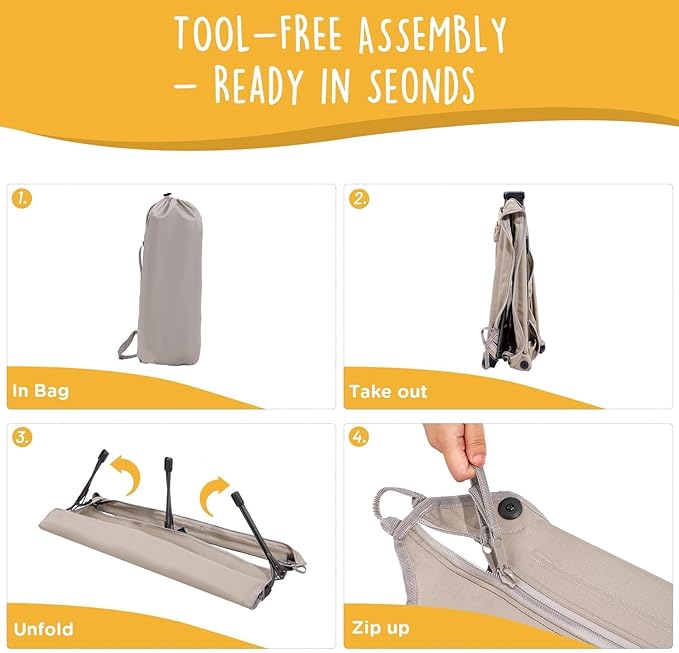 TOOL-FREE ASSEMBLY
- READY IN SEONDS

1.
In Bag

2.
Take out

3.
Unfold

4.
Zip up