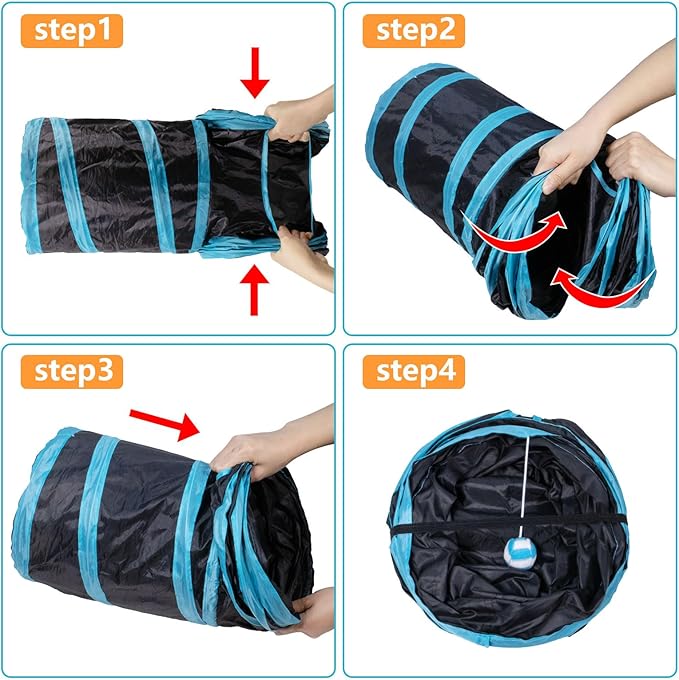 step1

step2

step3

step4