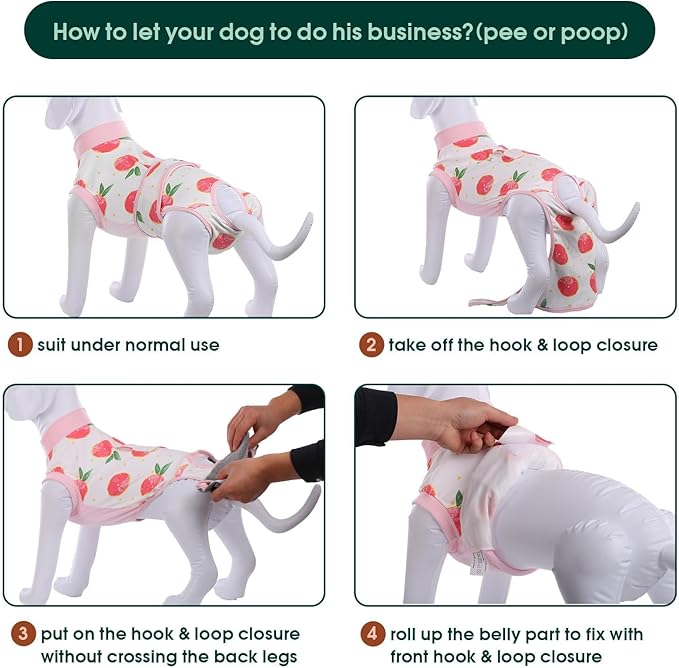 How to let your dog to do his business?(pee or poop)

1 suit under normal use

2 take off the hook & loop closure

3 put on the hook & loop closure without crossing the back legs

4 roll up the belly part to fix with front hook & loop closure