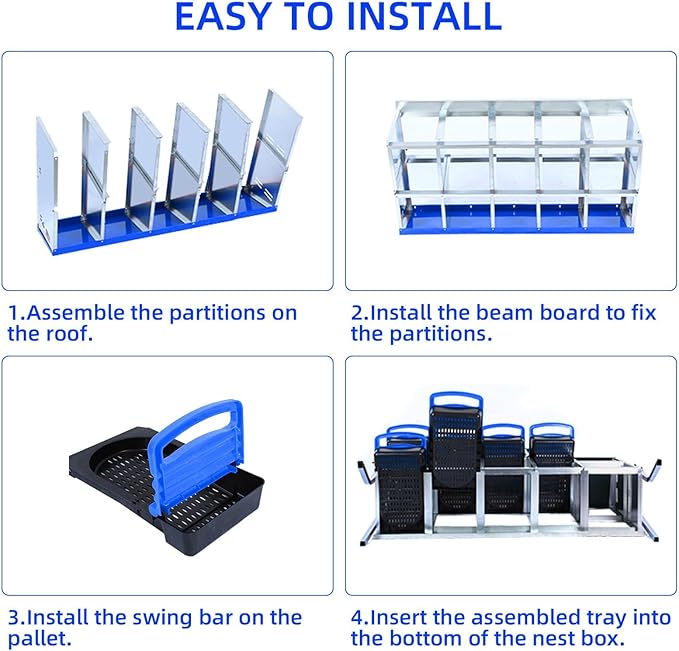 EASY TO INSTALL

1.Assemble the partitions on the roof.

2.Install the beam board to fix the partitions.

3.Install the swing bar on the pallet.

4.Insert the assembled tray into the bottom of the nest box.