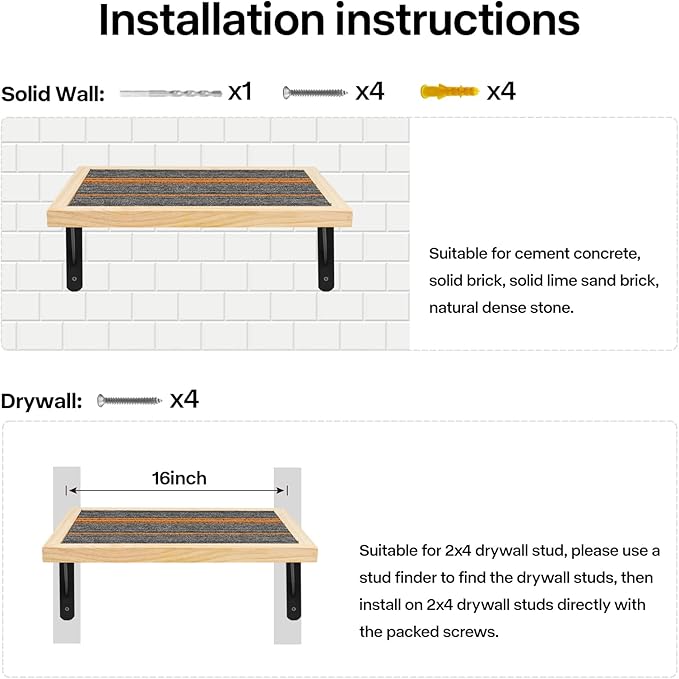 Installation instructions

Solid Wall: x1 x4 x4

Suitable for cement concrete, solid brick, solid lime sand brick, natural dense stone.

Drywall: x4

16inch

Suitable for 2x4 drywall stud, please use a stud finder to find the drywall studs, then install on 2x4 drywall studs directly with the packed screws.