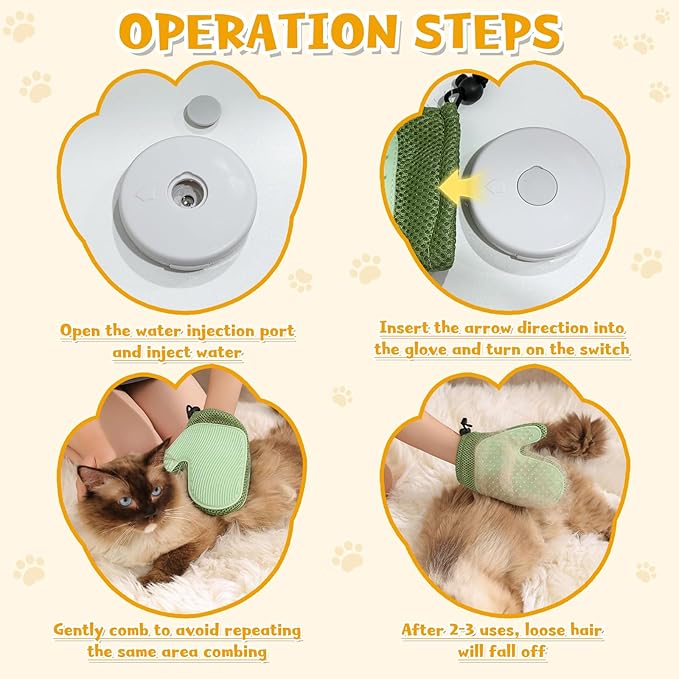 OPERATION STEPS

Open the water injection port and inject water

Insert the arrow direction into the glove and turn on the switch

Gently comb to avoid repeating the same area combing

After 2-3 uses, loose hair will fall off