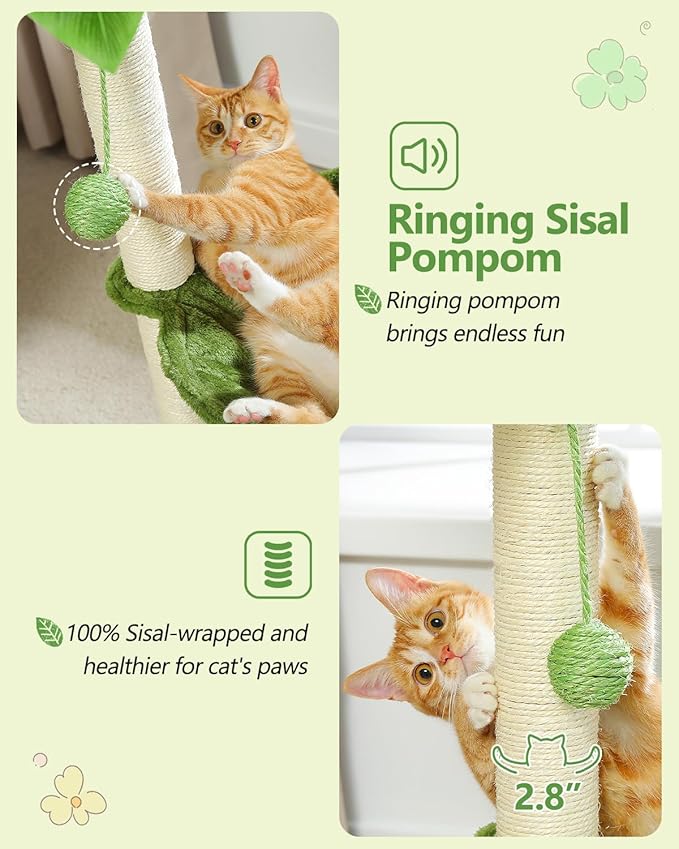 Ringing Sisal Pompom

Ringing pompom brings endless fun

100% Sisal-wrapped and healthier for cat's paws

2.8"