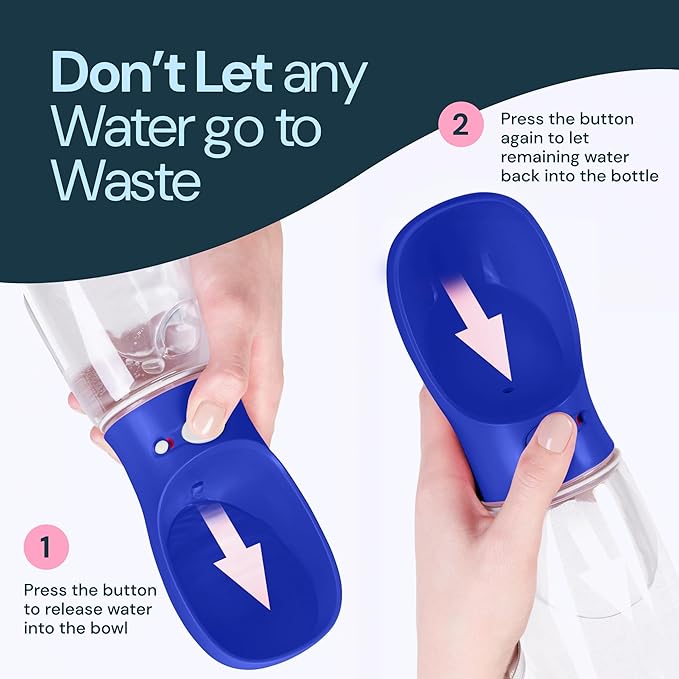 Don't Let any Water go to Waste

2 Press the button again to let remaining water back into the bottle

1 Press the button to release water into the bowl