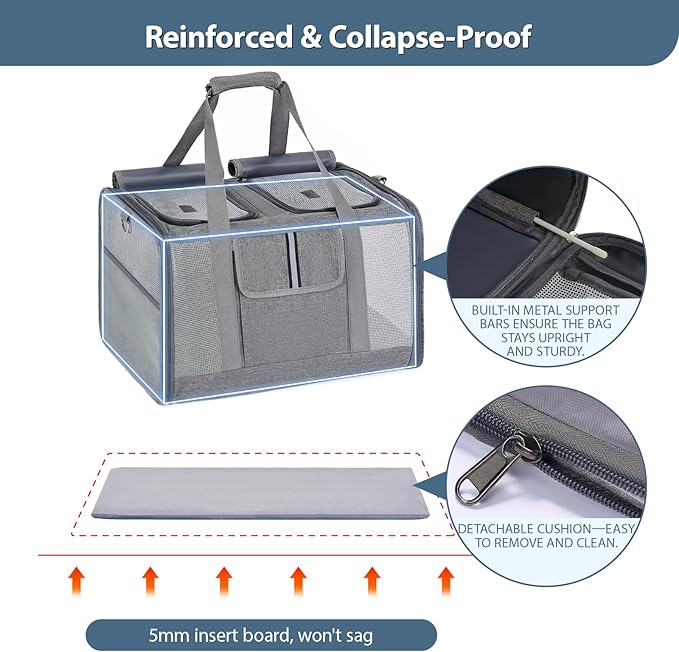 Reinforced & Collapse-Proof

BUILT-IN METAL SUPPORT BARS ENSURE THE BAG STAYS UPRIGHT AND STURDY.

DETACHABLE CUSHION—EASY TO REMOVE AND CLEAN.

5mm insert board, won't sag