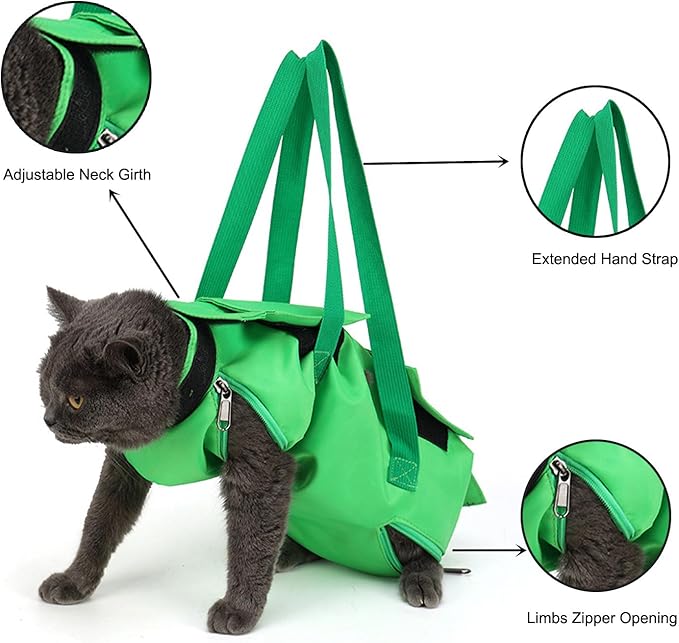 Adjustable Neck Girth

Extended Hand Strap

Limbs Zipper Opening