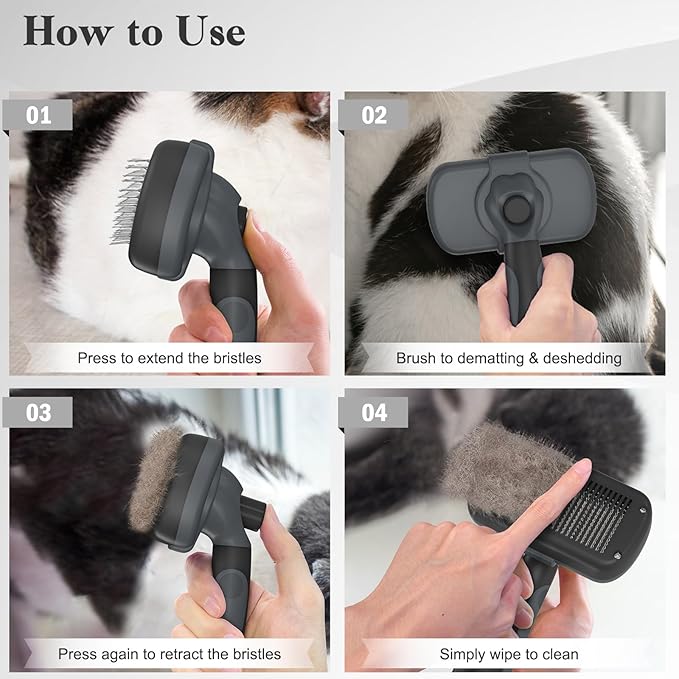 How to Use

01

Press to extend the bristles

02

Brush to dematting & deshedding

03

Press again to retract the bristles

04

Simply wipe to clean