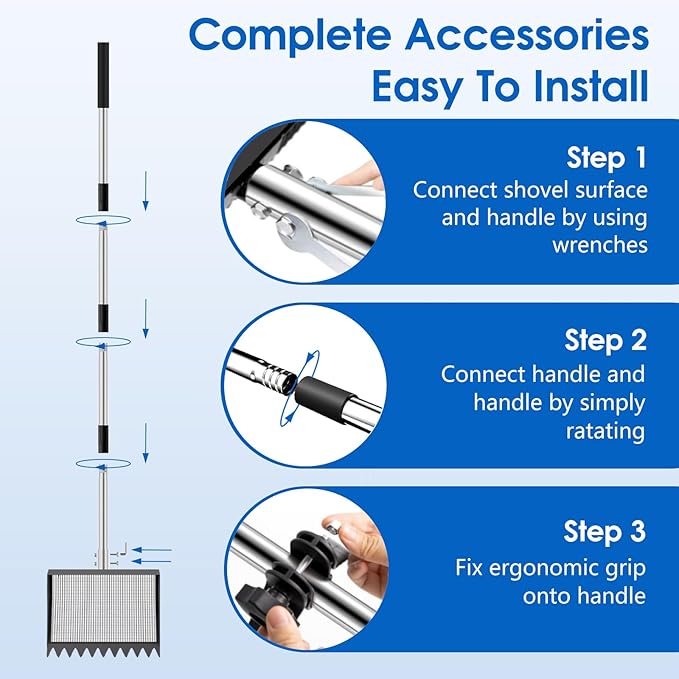 Complete Accessories
Easy To Install

Step 1
Connect shovel surface and handle by using wrenches

Step 2
Connect handle and handle by simply ratating

Step 3
Fix ergonomic grip onto handle