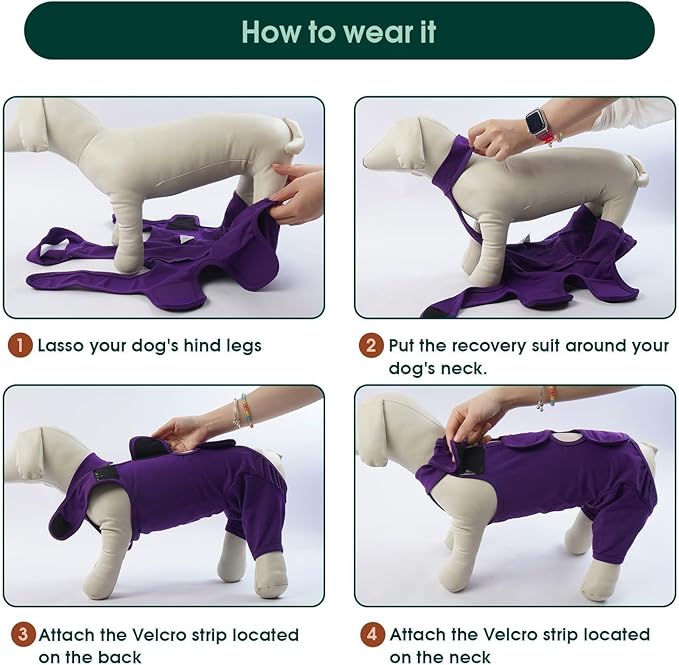 How to wear it

1 Lasso your dog's hind legs

2 Put the recovery suit around your dog's neck.

3 Attach the Velcro strip located on the back

4 Attach the Velcro strip located on the neck