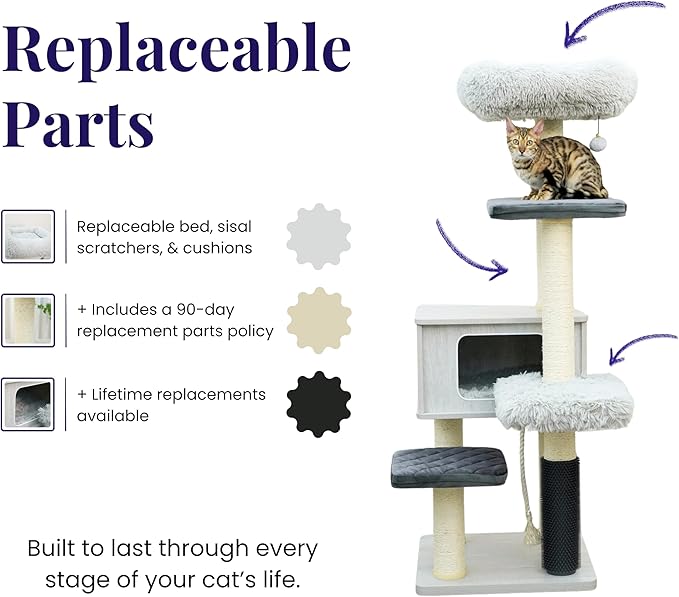 Replaceable Parts

Replaceable bed, sisal scratchers, & cushions

+ Includes a 90-day replacement parts policy

+ Lifetime replacements available

Built to last through every stage of your cat's life.