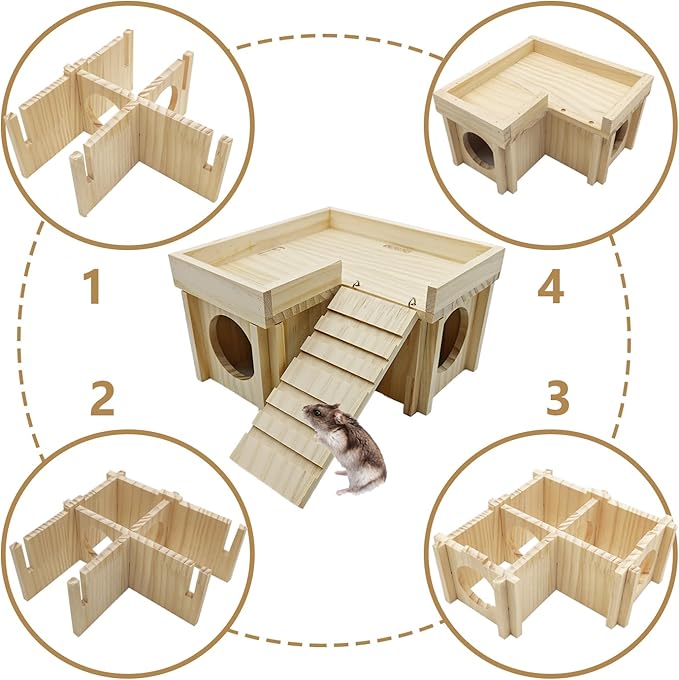 1

4

2

3