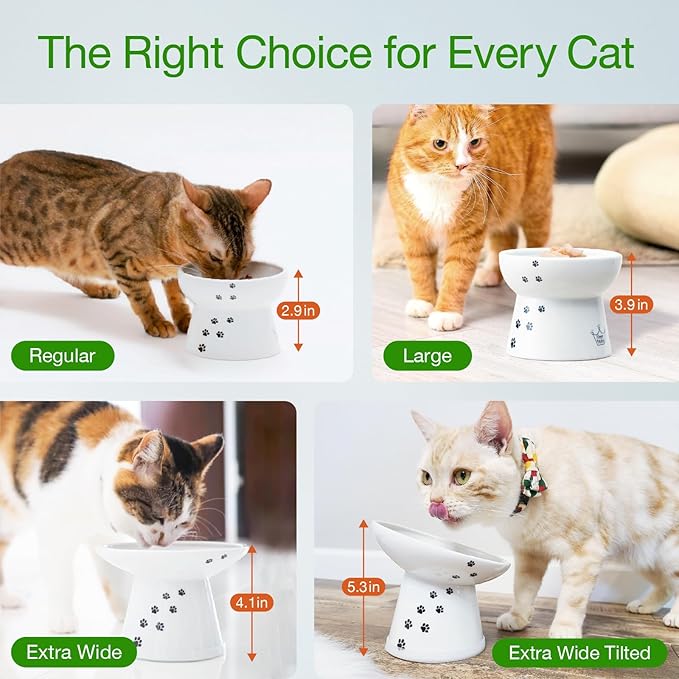 The Right Choice for Every Cat

2.9in

Regular

3.9in

Large

4.1in

Extra Wide

5.3in

Extra Wide Tilted