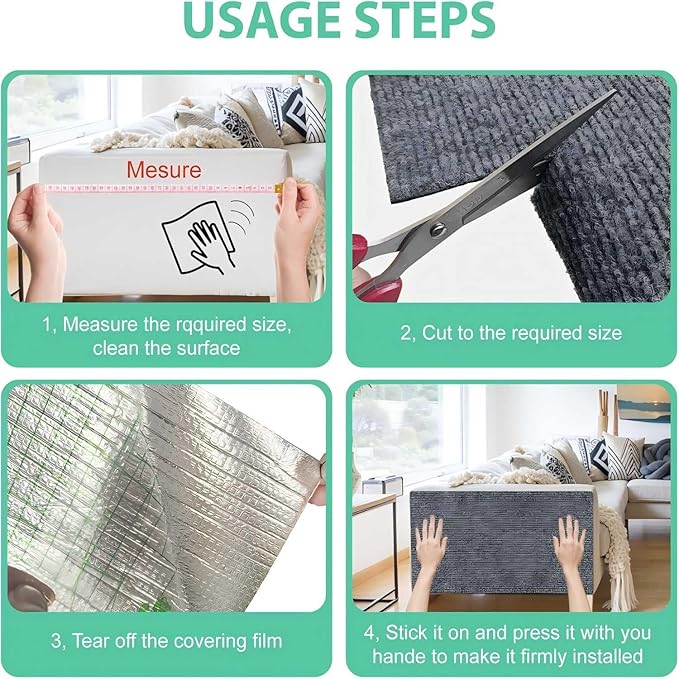 USAGE STEPS

Mesure

1, Measure the rqquired size, clean the surface

2, Cut to the required size

3, Tear off the covering film

4, Stick it on and press it with you hande to make it firmly installed