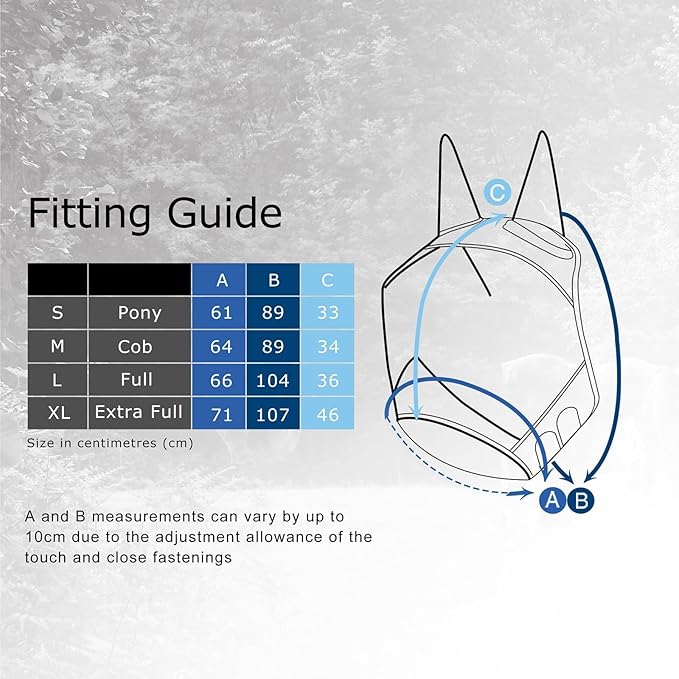 Fitting Guide

| | | A | B | C |
|---|---|---|---|---|
| S | Pony | 61 | 89 | 33 |
| M | Cob | 64 | 89 | 34 |
| L | Full | 66 | 104 | 36 |
| XL | Extra Full | 71 | 107 | 46 |

Size in centimetres (cm)

A and B measurements can vary by up to 10cm due to the adjustment allowance of the touch and close fastenings

C

A B