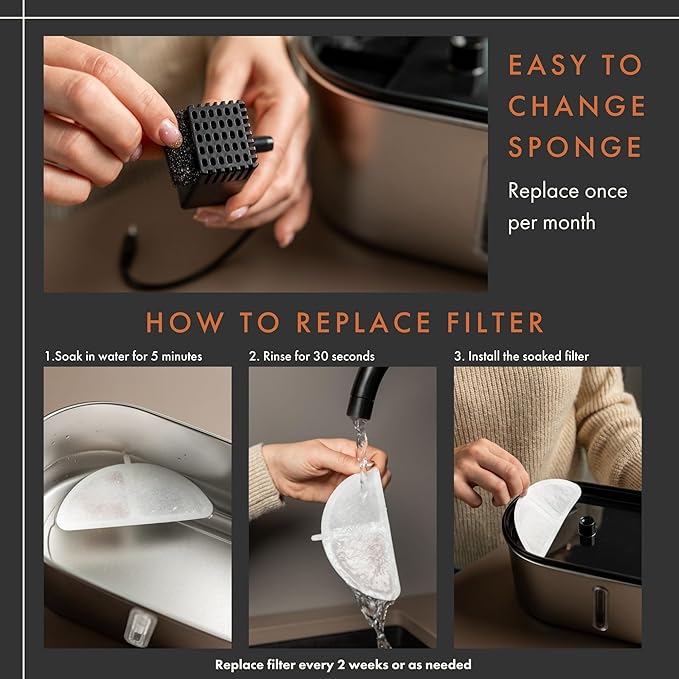 EASY TO CHANGE SPONGE

Replace once per month

HOW TO REPLACE FILTER

1.Soak in water for 5 minutes

2. Rinse for 30 seconds

3. Install the soaked filter

Replace filter every 2 weeks or as needed