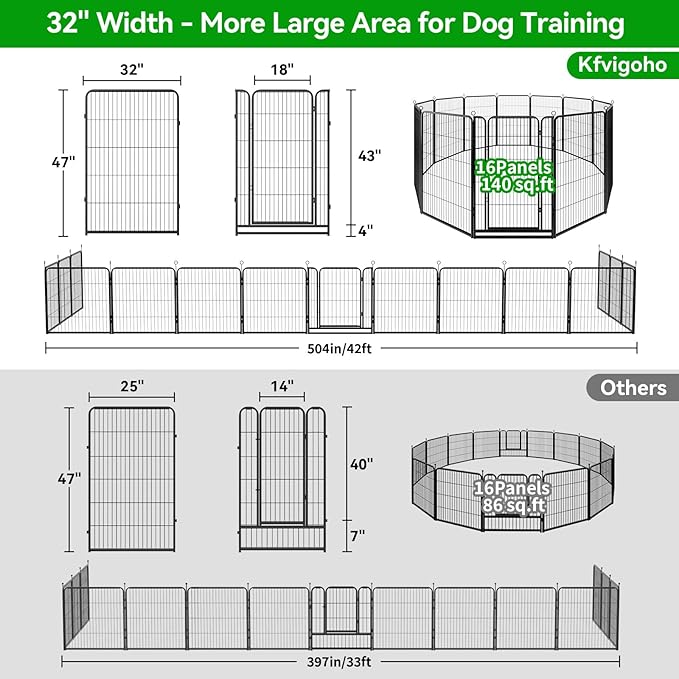 32" Width - More Large Area for Dog Training

Kfvigoho

32"

47"

18"

43"

4"

16Panels
140 sq.ft

504in/42ft

Others

25"

47"

14"

40"

7"

16Panels
86 sq.ft

397in/33ft