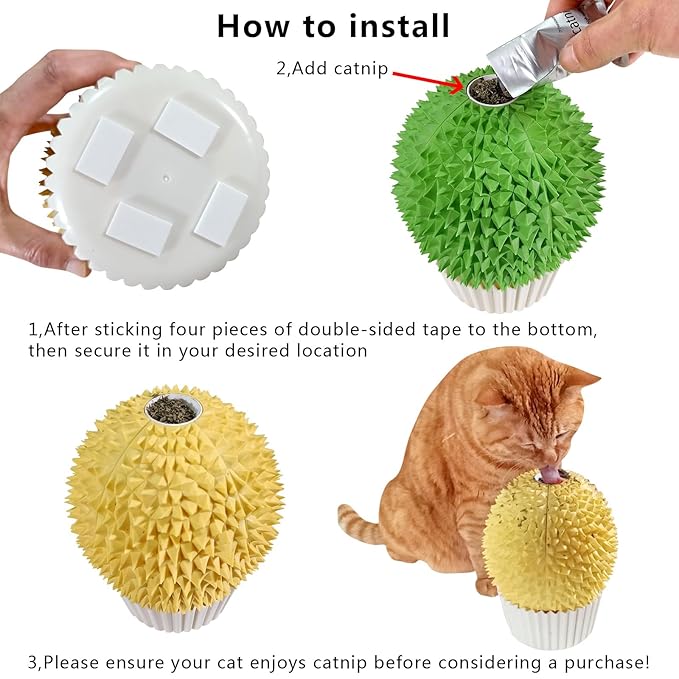 How to install

2,Add catnip

Catn

1,After sticking four pieces of double-sided tape to the bottom, then secure it in your desired location

3,Please ensure your cat enjoys catnip before considering a purchase!