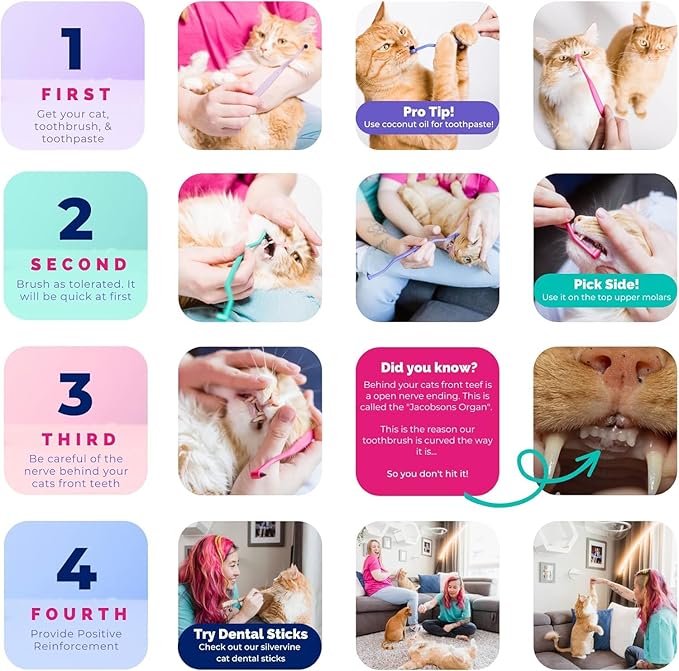 1
FIRST
Get your cat, toothbrush, & toothpaste

Pro Tip!
Use coconut oil for toothpaste!

2
SECOND
Brush as tolerated. It will be quick at first

Pick Side!
Use it on the top upper molars

3
THIRD
Be careful of the nerve behind your cats front teeth

Did you know?
Behind your cats front teef is a open nerve ending. This is called the "Jacobsons Organ".

This is the reason our toothbrush is curved the way it is...

So you don't hit it!

4
FOURTH
Provide Positive Reinforcement

Try Dental Sticks
Check out our silvervine cat dental sticks