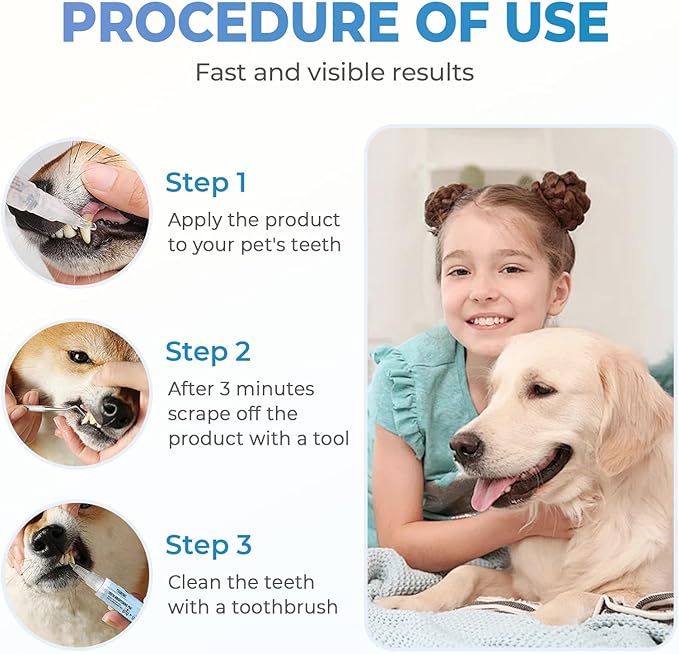 PROCEDURE OF USE

Fast and visible results

Step 1

Apply the product to your pet's teeth

Step 2

After 3 minutes scrape off the product with a tool

Step 3

Clean the teeth with a toothbrush